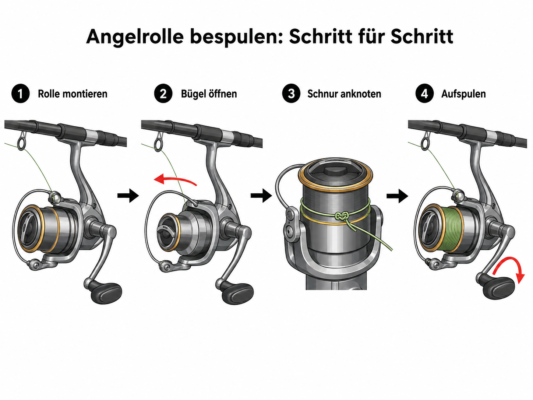 Angelrolle bespulen: Schritt für Schritt

1 Rolle montieren

2 Bügel öffnen

3 Schnur anknoten

4 Aufspulen